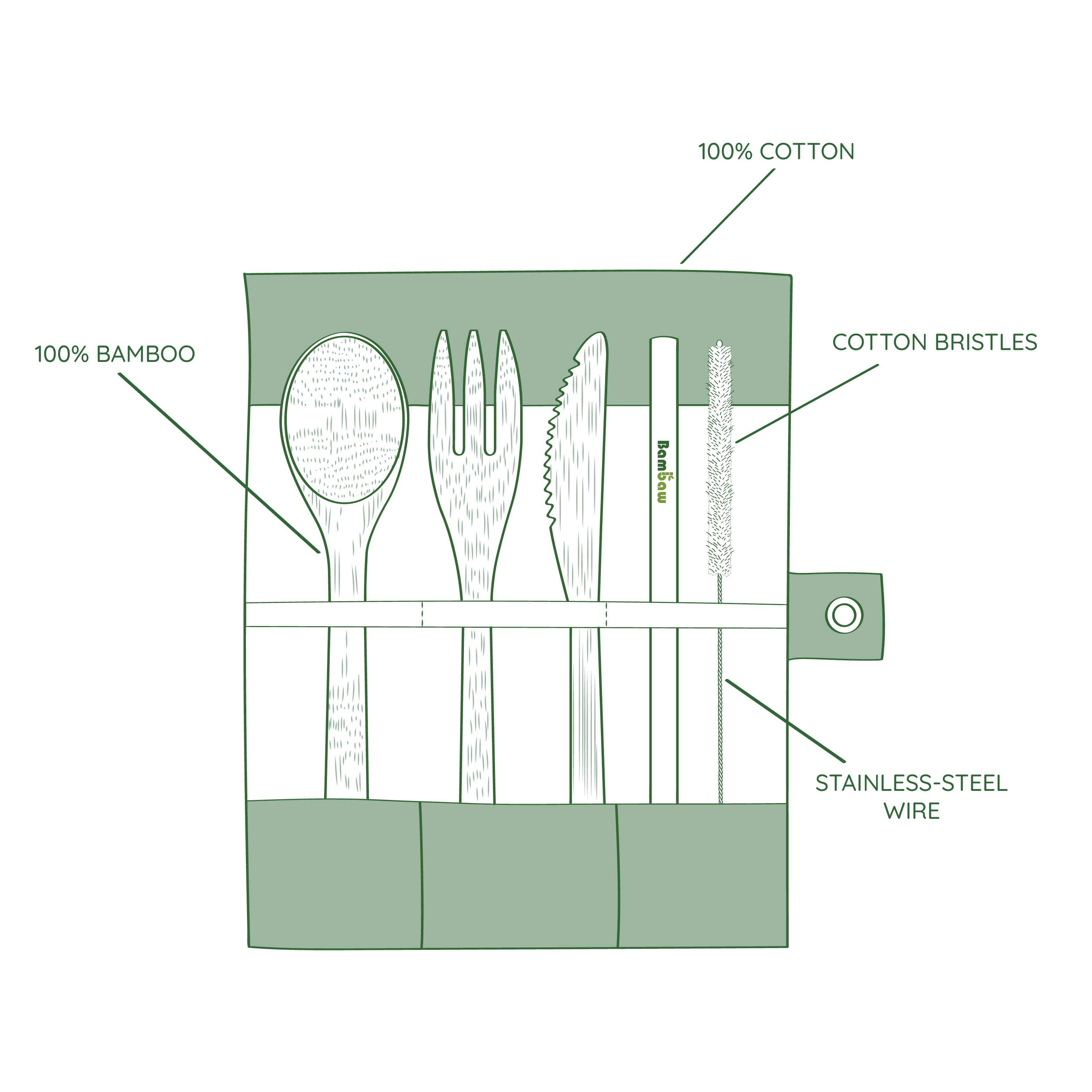 100% COTTON

100% BAMBOO

COTTON BRISTLES

Bambaw

STAINLESS-STEEL WIRE